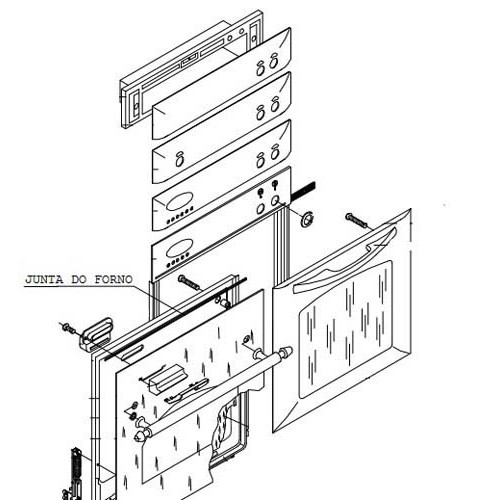 JUNTA DO FORNO