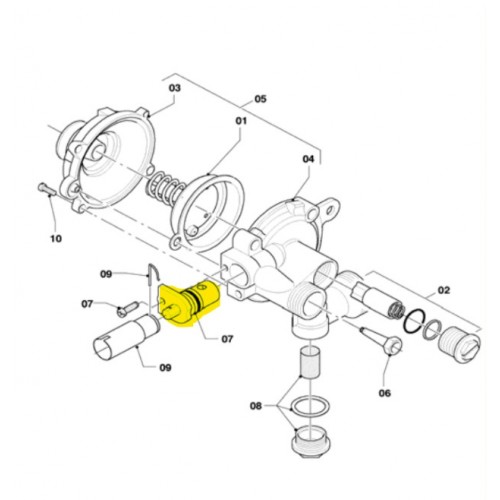 03
05
01
04
10
09
02
07
07
09
06
08